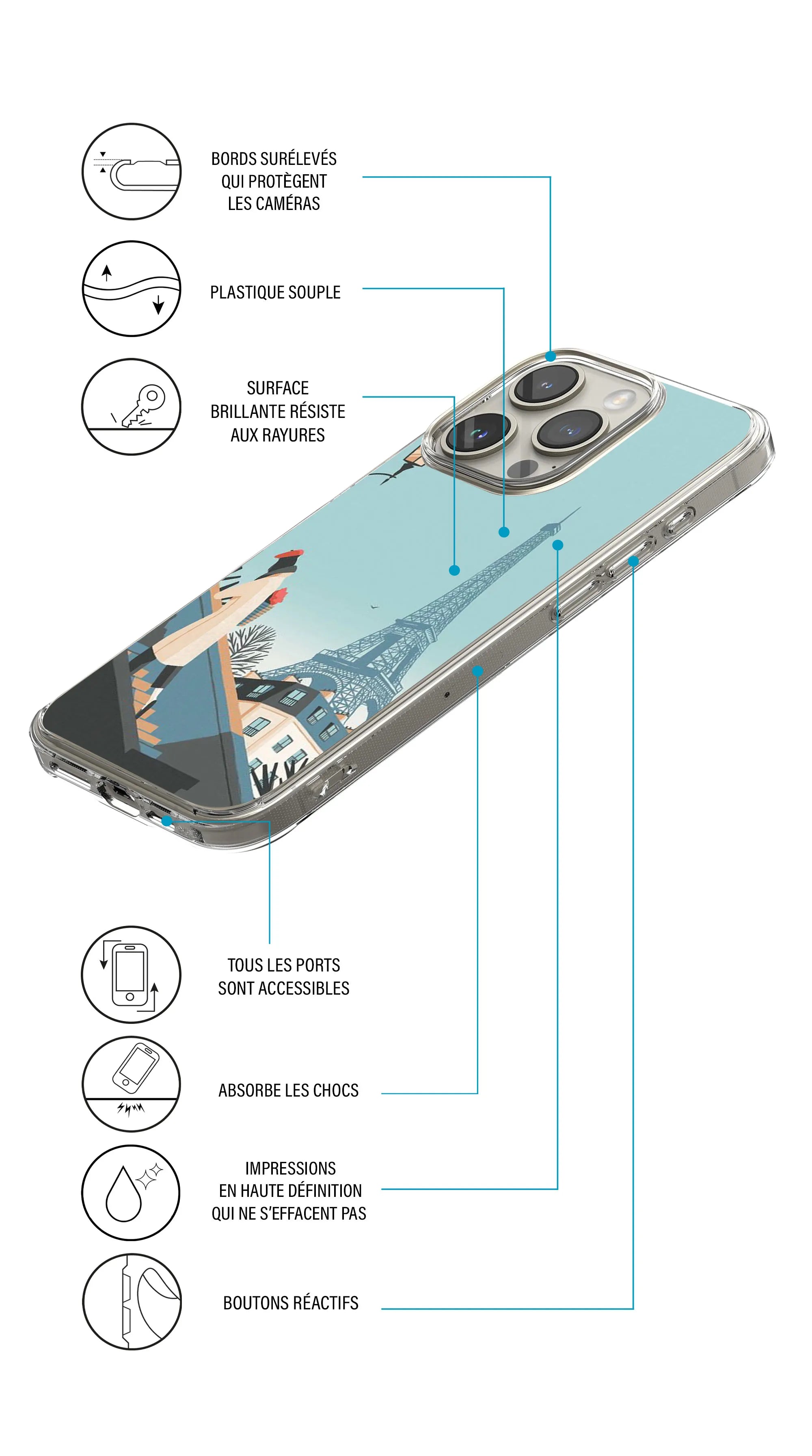 BORDS SURÉLEVÉS QUI PROTÈGENT LES CAMÉRAS

PLASTIQUE SOUPLE

SURFACE BRILLANTE RÉSISTE AUX RAYURES

TOUS LES PORTS SONT ACCESSIBLES

ABSORBE LES CHOCS

IMPRESSIONS EN HAUTE DÉFINITION QUI NE S'EFFACENT PAS

BOUTONS RÉACTIFS